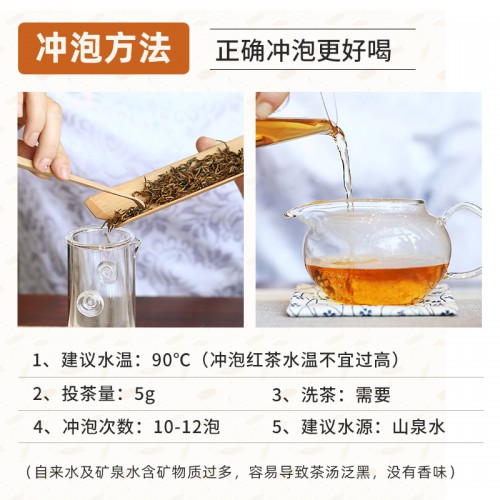 冲泡方法

正确冲泡更好喝

1、建议水温：90°C（冲泡红茶水温不宜过高）

2、投茶量：5g

3、洗茶：需要

4、冲泡次数：10-12泡

5、建议水源：山泉水

（自来水及矿泉水含矿物质过多，容易导致茶汤泛黑，没有香味）